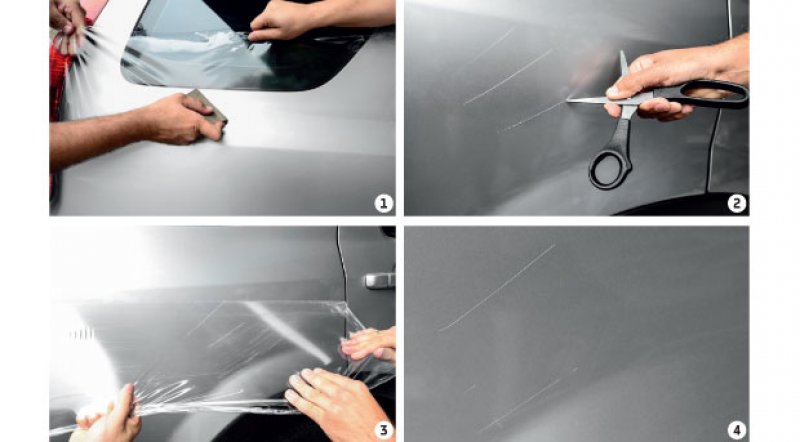 1

2

3

4